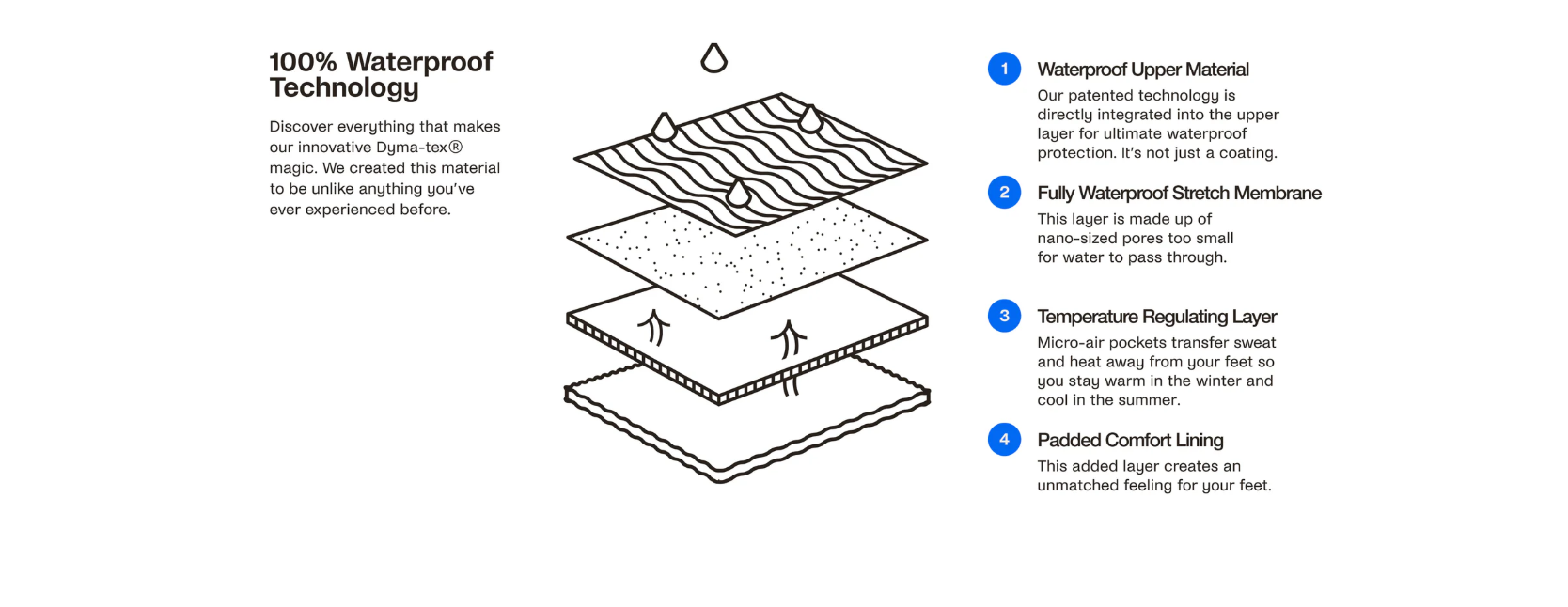 100% Waterproof Technology

Discover everything that makes our innovative Dyma-tex® magic. We created this material to be unlike anything you've ever experienced before.

1 Waterproof Upper Material

Our patented technology is directly integrated into the upper layer for ultimate waterproof protection. It's not just a coating.

2 Fully Waterproof Stretch Membrane

This layer is made up of nano-sized pores too small for water to pass through.

3 Temperature Regulating Layer

Micro-air pockets transfer sweat and heat away from your feet so you stay warm in the winter and cool in the summer.

4 Padded Comfort Lining

This added layer creates an unmatched feeling for your feet.